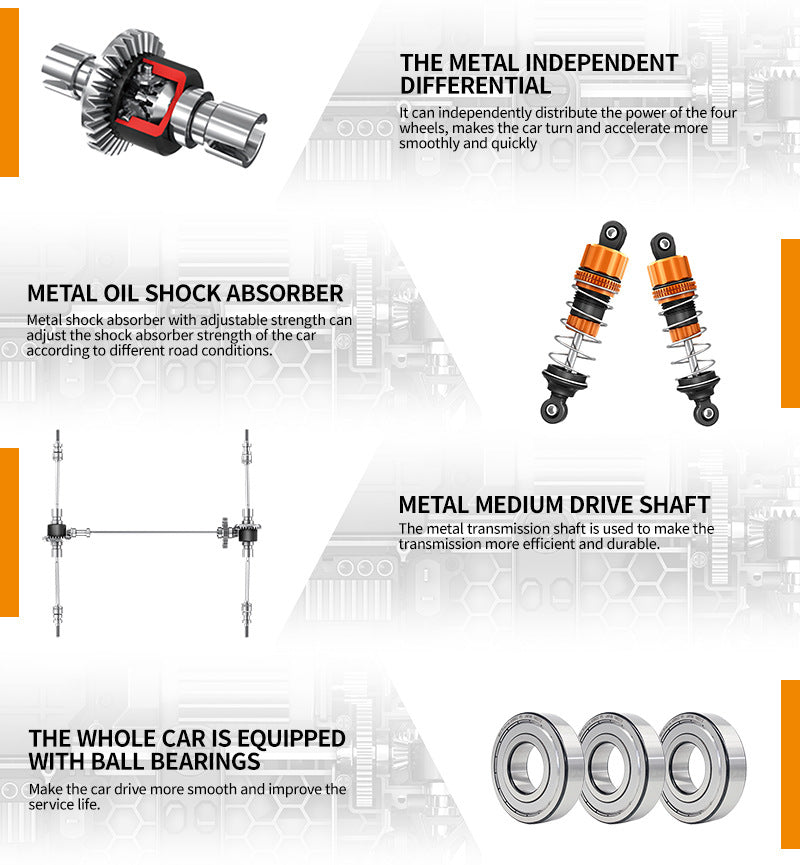 THE METAL INDEPENDENT DIFFERENTIAL

It can independently distribute the power of the four wheels, makes the car turn and accelerate more smoothly and quickly

METAL OIL SHOCK ABSORBER

Metal shock absorber with adjustable strength can adjust the shock absorber strength of the car according to different road conditions.

METAL MEDIUM DRIVE SHAFT

The metal transmission shaft is used to make the transmission more efficient and durable.

THE WHOLE CAR IS EQUIPPED WITH BALL BEARINGS

Make the car drive more smooth and improve the service life.