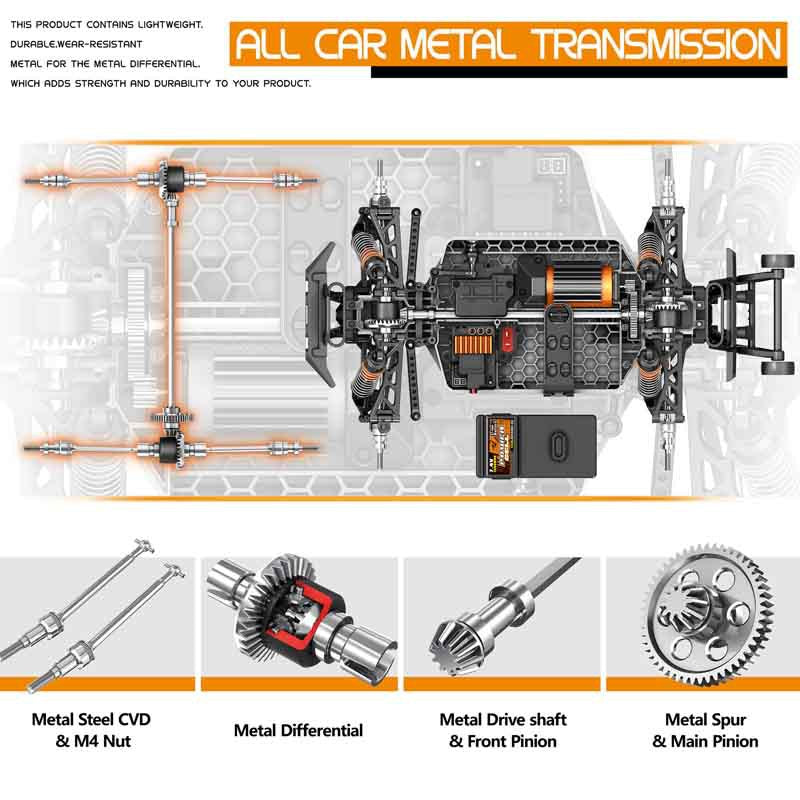 THIS PRODUCT CONTAINS LIGHTWEIGHT, DURABLE,WEAR-RESISTANT METAL FOR THE METAL DIFFERENTIAL, WHICH ADDS STRENGTH AND DURABILITY TO YOUR PRODUCT.

ALL CAR METAL TRANSMISSION

Metal Steel CVD & M4 Nut

Metal Differential

Metal Drive shaft & Front Pinion

Metal Spur & Main Pinion