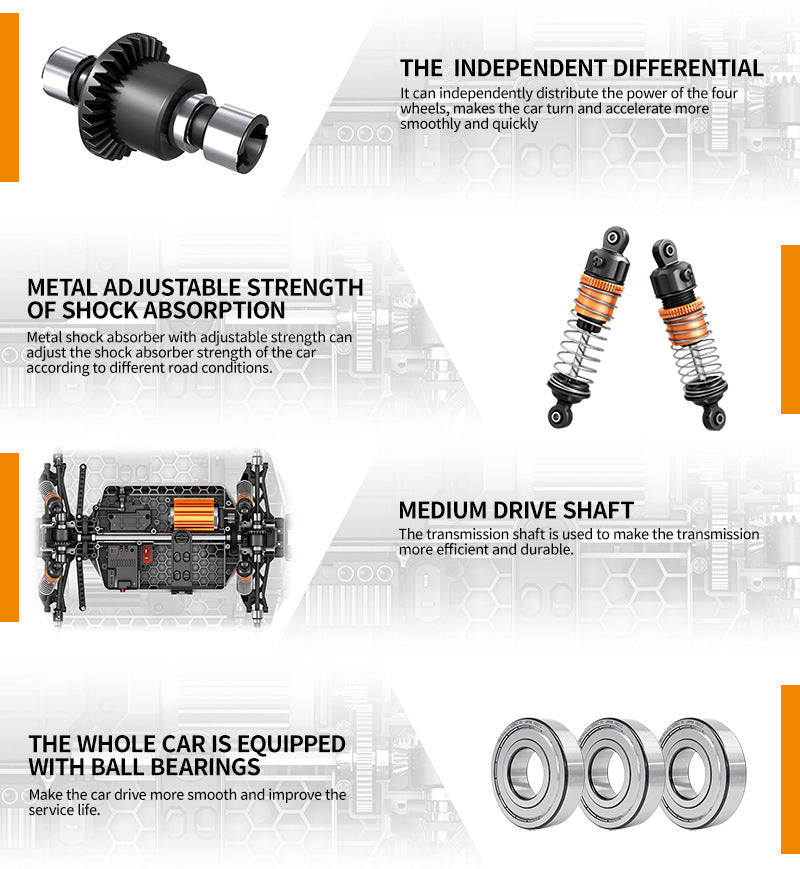 THE INDEPENDENT DIFFERENTIAL
It can independently distribute the power of the four wheels, makes the car turn and accelerate more smoothly and quickly

METAL ADJUSTABLE STRENGTH OF SHOCK ABSORPTION
Metal shock absorber with adjustable strength can adjust the shock absorber strength of the car according to different road conditions.

MEDIUM DRIVE SHAFT
The transmission shaft is used to make the transmission more efficient and durable.

THE WHOLE CAR IS EQUIPPED WITH BALL BEARINGS
Make the car drive more smooth and improve the service life.